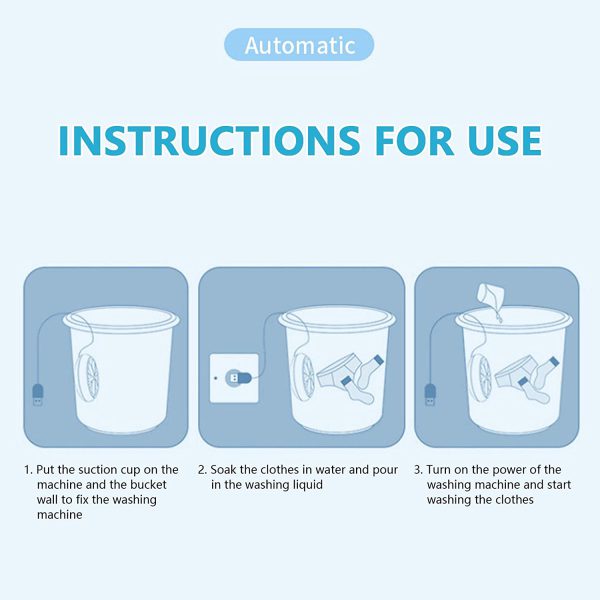 Automatic

INSTRUCTIONS FOR USE

1. Put the suction cup on the machine and the bucket wall to fix the washing machine

2. Soak the clothes in water and pour in the washing liquid

3. Turn on the power of the washing machine and start washing the clothes