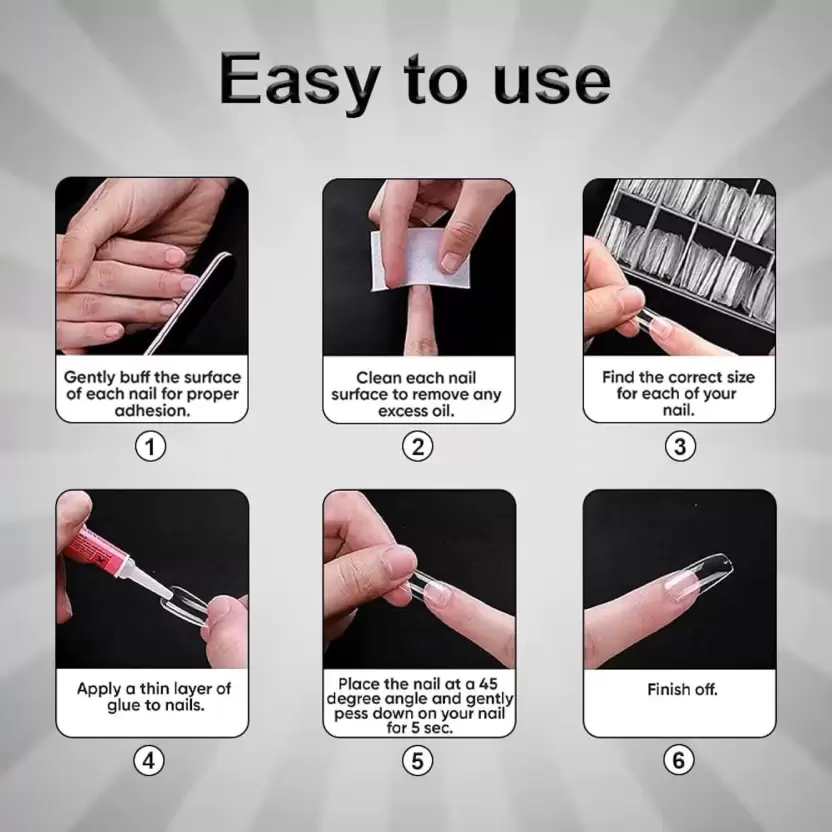 Easy to use

Gently buff the surface of each nail for proper adhesion.

1

Clean each nail surface to remove any excess oil.

2

Find the correct size for each of your nail.

3

Apply a thin layer of glue to nails.

4

Place the nail at a 45 degree angle and gently pess down on your nail for 5 sec.

5

Finish off.

6